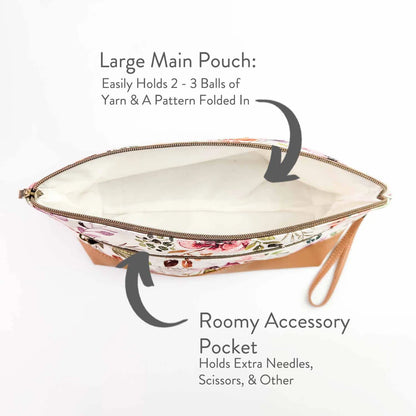 Large Main Pouch:
Easily Holds 2 - 3 Balls of Yarn & A Pattern Folded In

Roomy Accessory Pocket
Holds Extra Needles, Scissors, & Other