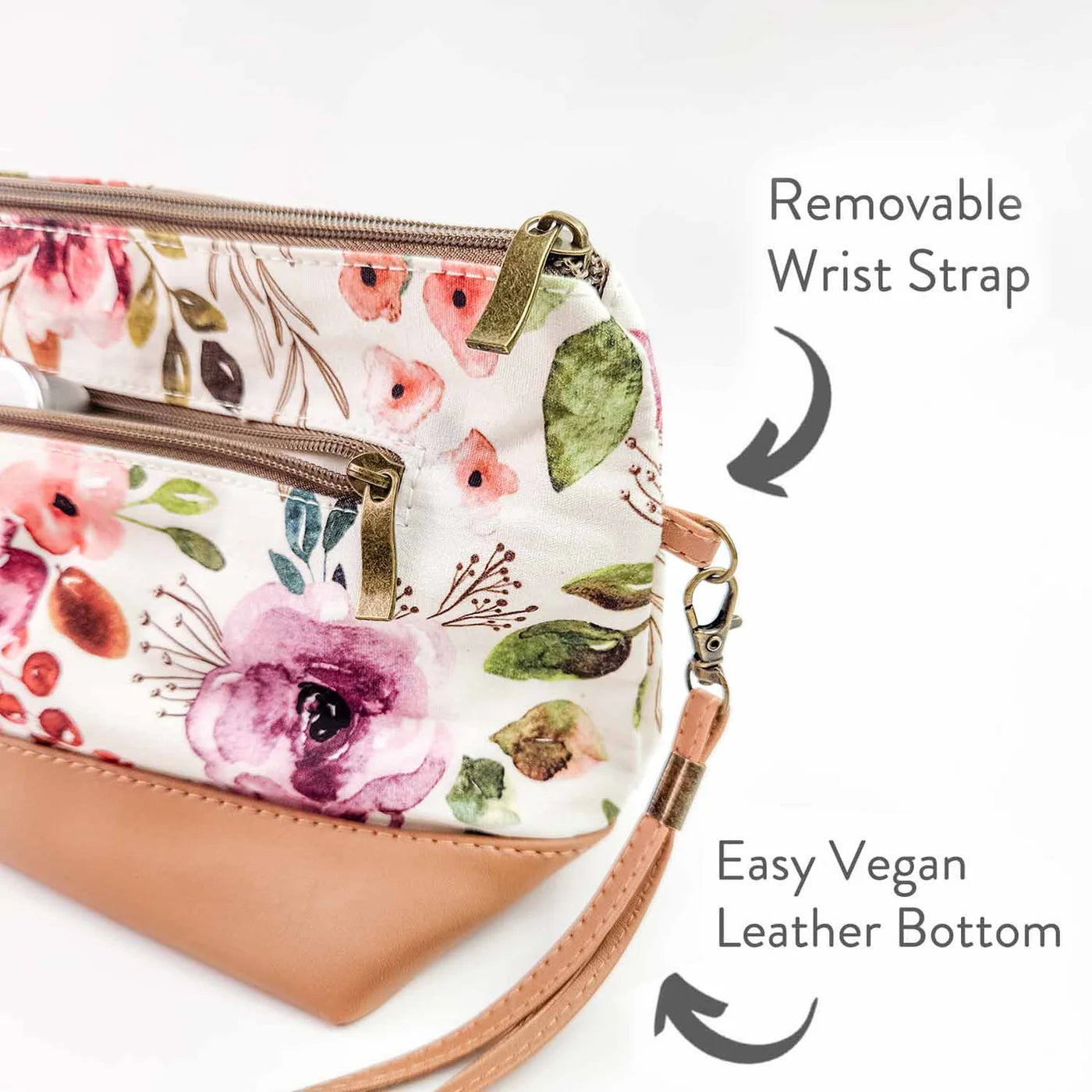 Removable Wrist Strap

Easy Vegan Leather Bottom